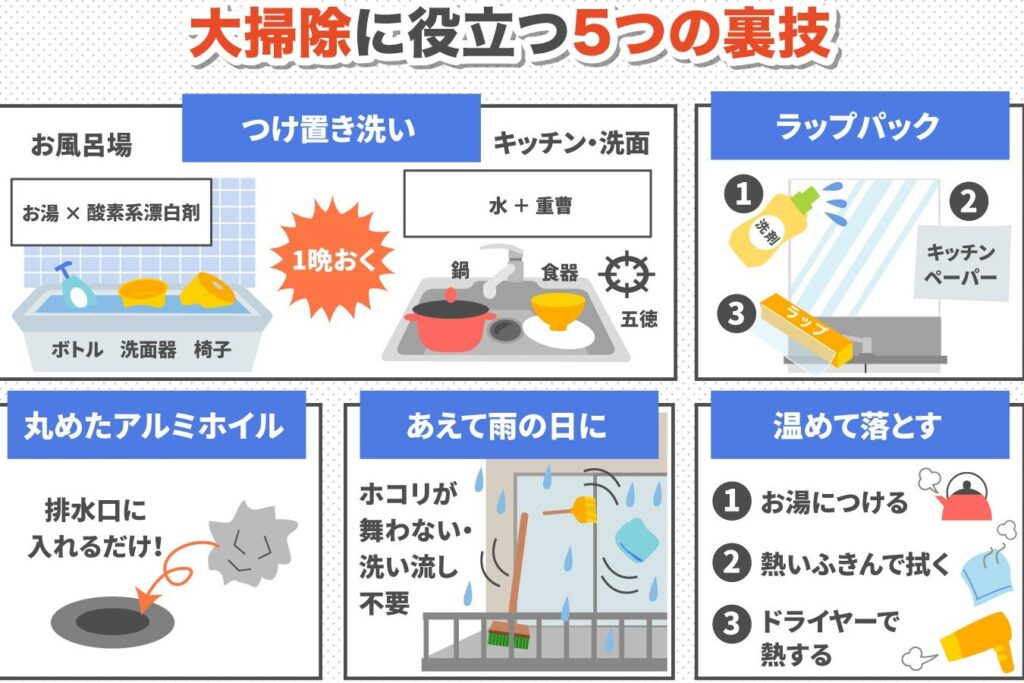 大掃除に役立つ5つの裏技

つけ置き洗い

お風呂場

お湯 × 酸素系漂白剤

ボトル　洗面器　椅子

1晩おく

キッチン・洗面

水 + 重曹

鍋　食器　五徳

ラップパック

1 洗剤

2 キッチンペーパー

3 ラップ

丸めたアルミホイル

排水口に入れるだけ!

あえて雨の日に

ホコリが舞わない・洗い流し不要

温めて落とす

1 お湯につける

2 熱いふきんで拭く

3 ドライヤーで熱する