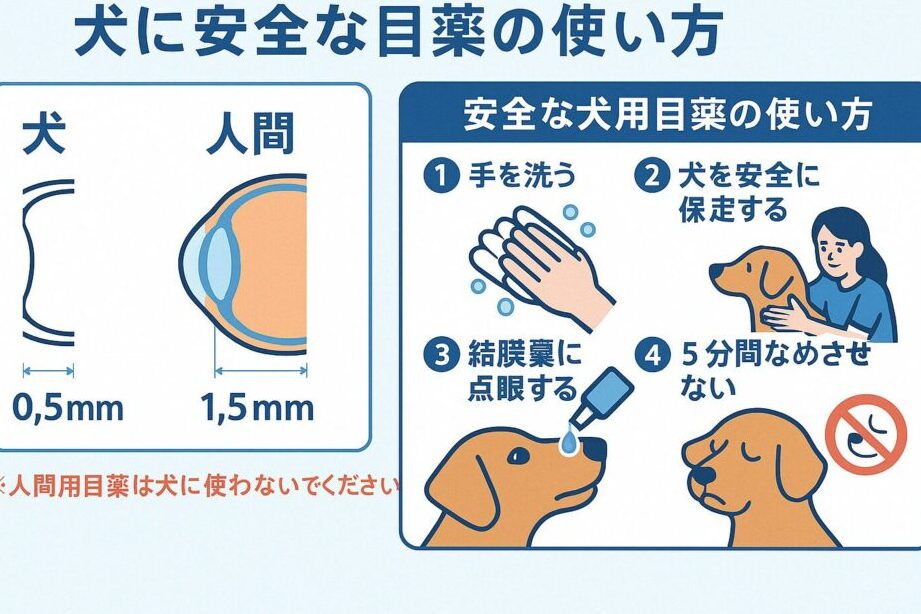 犬に安全な目薬の使い方

犬

人間

0,5mm

1,5mm

※人間用目薬は犬に使わないでください

安全な犬用目薬の使い方

1 手を洗う

2 犬を安全に保定する

3 結膜嚢に点眼する

4 5分間なめさせない