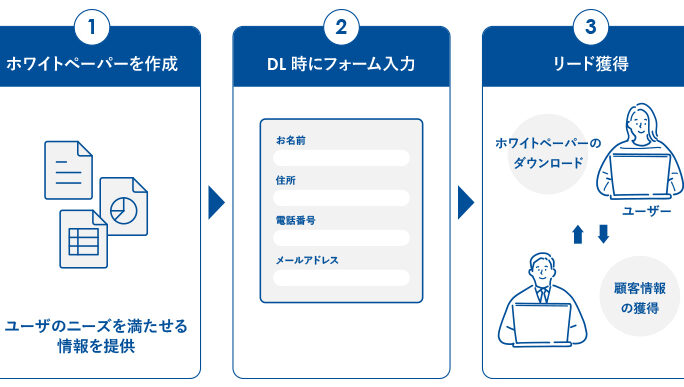 1
ホワイトペーパーを作成

ユーザのニーズを満たせる情報を提供

2
DL 時にフォーム入力

お名前

住所

電話番号

メールアドレス

3
リード獲得

ホワイトペーパーのダウンロード

ユーザー

顧客情報の獲得